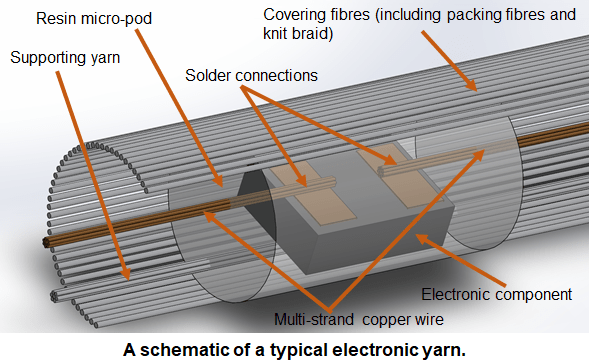 Resin micro-pod

Covering fibres (including packing fibres and knit braid)

Supporting yarn

Solder connections

Electronic component

Multi-strand copper wire

A schematic of a typical electronic yarn.